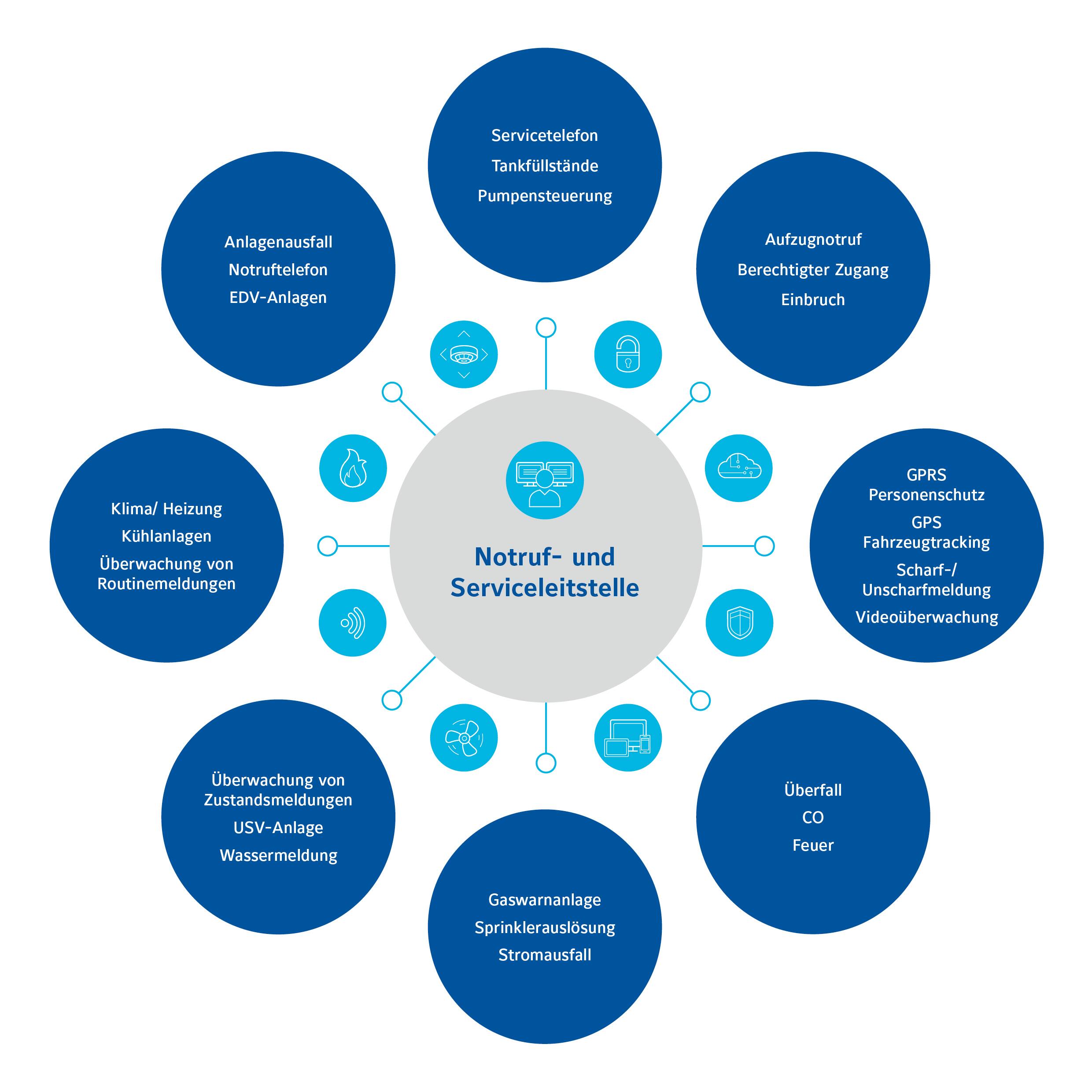 Servicetelefon
Tankfüllstände
Pumpensteuerung

Anlagenausfall
Notruftelefon
EDV-Anlagen

Aufzugnotruf
Berechtigter Zugang
Einbruch

Klima/ Heizung
Kühlanlagen
Überwachung von Routinemeldungen

Notruf- und Serviceleitstelle

GPRS Personenschutz
GPS Fahrzeugtracking
Scharf-/ Unscharfmeldung
Videoüberwachung

Überwachung von Zustandsmeldungen
USV-Anlage
Wassermeldung

Überfall
CO
Feuer

Gaswarnanlage
Sprinklerauslösung
Stromausfall